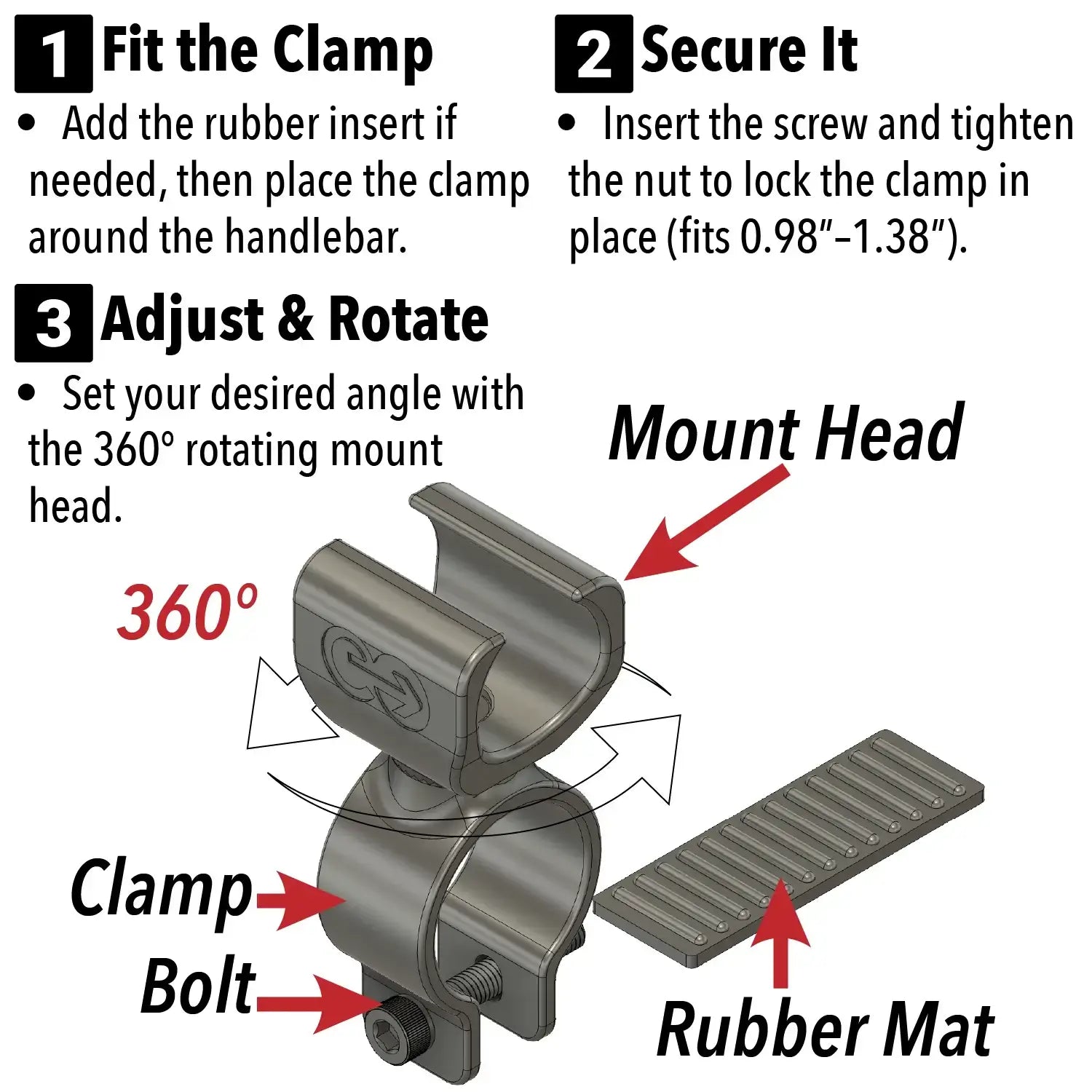 1 Fit the Clamp

• Add the rubber insert if needed, then place the clamp around the handlebar.

2 Secure It

• Insert the screw and tighten the nut to lock the clamp in place (fits 0.98″–1.38″).

3 Adjust & Rotate

• Set your desired angle with the 360° rotating mount head.

Mount Head

360°

Clamp

Bolt

Rubber Mat